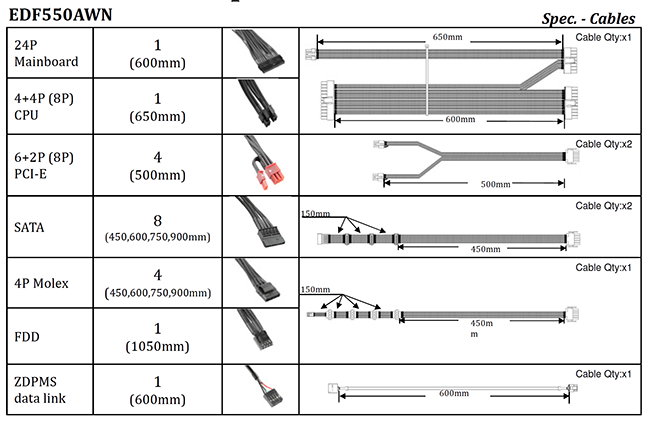 EDF550AWN

Spec. - Cables

| | | | |
|---|---|---|---|
| 24P Mainboard | 1 (600mm) | | Cable Qty:x1 650mm 600mm |
| 4+4P (8P) CPU | 1 (650mm) | | |
| 6+2P (8P) PCI-E | 4 (500mm) | | Cable Qty:x2 500mm |
| SATA | 8 (450,600,750,900mm) | | Cable Qty:x2 150mm 450mm |
| 4P Molex | 4 (450,600,750,900mm) | | Cable Qty:x1 150mm 450m m |
| FDD | 1 (1050mm) | | |
| ZDPMS data link | 1 (600mm) | | Cable Qty:x1 600mm |