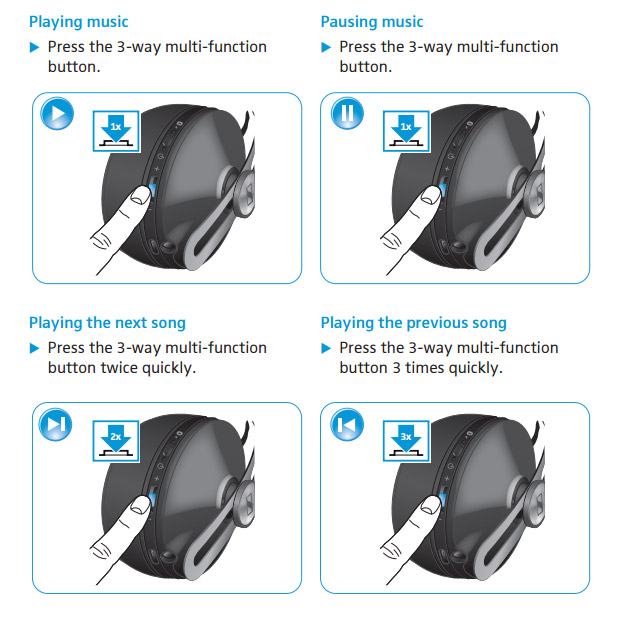 Playing music

▶ Press the 3-way multi-function button.

1x

Pausing music

▶ Press the 3-way multi-function button.

1x

Playing the next song

▶ Press the 3-way multi-function button twice quickly.

2x

Playing the previous song

▶ Press the 3-way multi-function button 3 times quickly.

3x