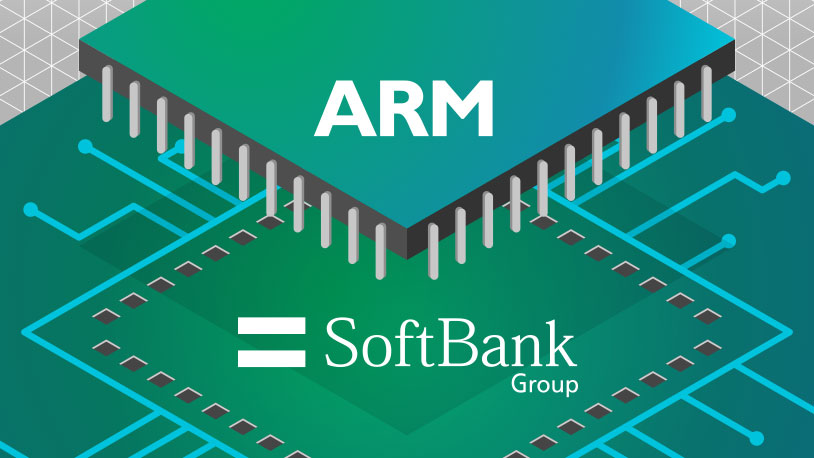 ARM

SoftBank
Group