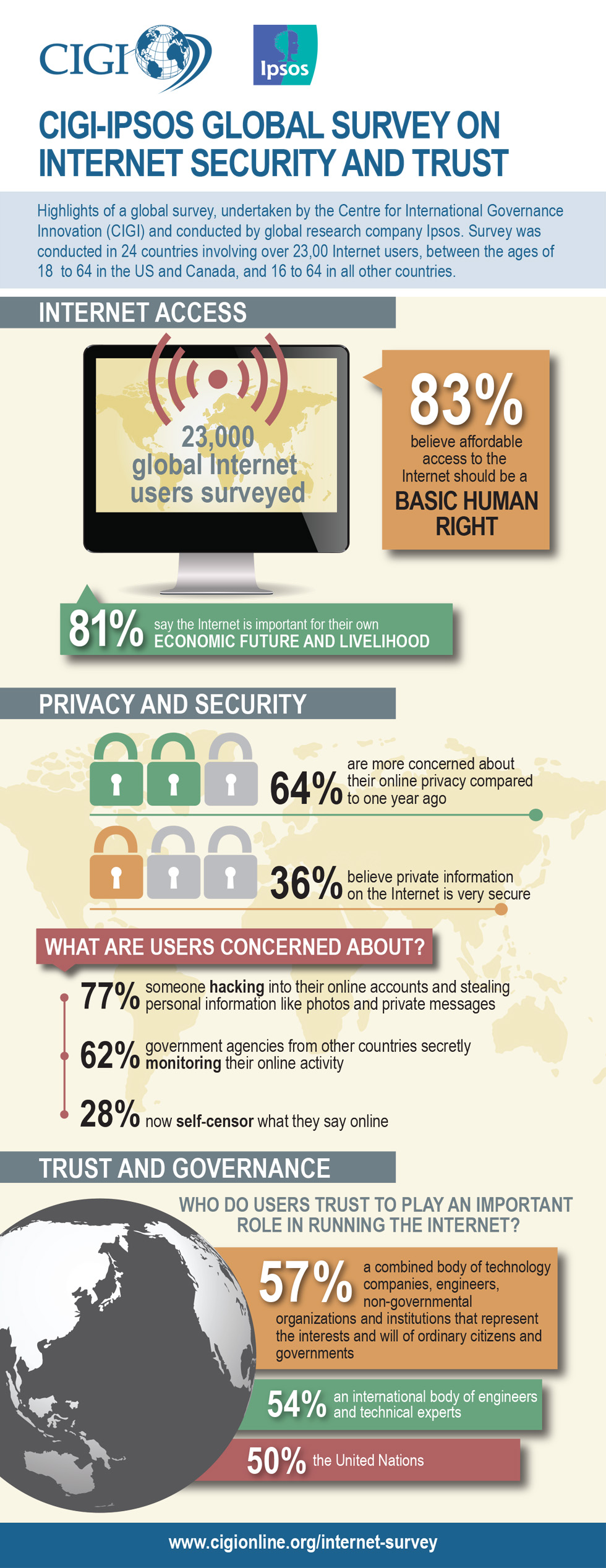 CIGI

Ipsos

CIGI-IPSOS GLOBAL SURVEY ON INTERNET SECURITY AND TRUST

Highlights of a global survey, undertaken by the Centre for International Governance Innovation (CIGI) and conducted by global research company Ipsos. Survey was conducted in 24 countries involving over 23,00 Internet users, between the ages of 18 to 64 in the US and Canada, and 16 to 64 in all other countries.

INTERNET ACCESS

23,000 global Internet users surveyed

83% believe affordable access to the Internet should be a BASIC HUMAN RIGHT

81% say the Internet is important for their own ECONOMIC FUTURE AND LIVELIHOOD

PRIVACY AND SECURITY

64% are more concerned about their online privacy compared to one year ago

36% believe private information on the Internet is very secure

WHAT ARE USERS CONCERNED ABOUT?

77% someone hacking into their online accounts and stealing personal information like photos and private messages

62% government agencies from other countries secretly monitoring their online activity

28% now self-censor what they say online

TRUST AND GOVERNANCE

WHO DO USERS TRUST TO PLAY AN IMPORTANT ROLE IN RUNNING THE INTERNET?

57% a combined body of technology companies, engineers, non-governmental organizations and institutions that represent the interests and will of ordinary citizens and governments

54% an international body of engineers and technical experts

50% the United Nations

www.cigionline.org/internet-survey