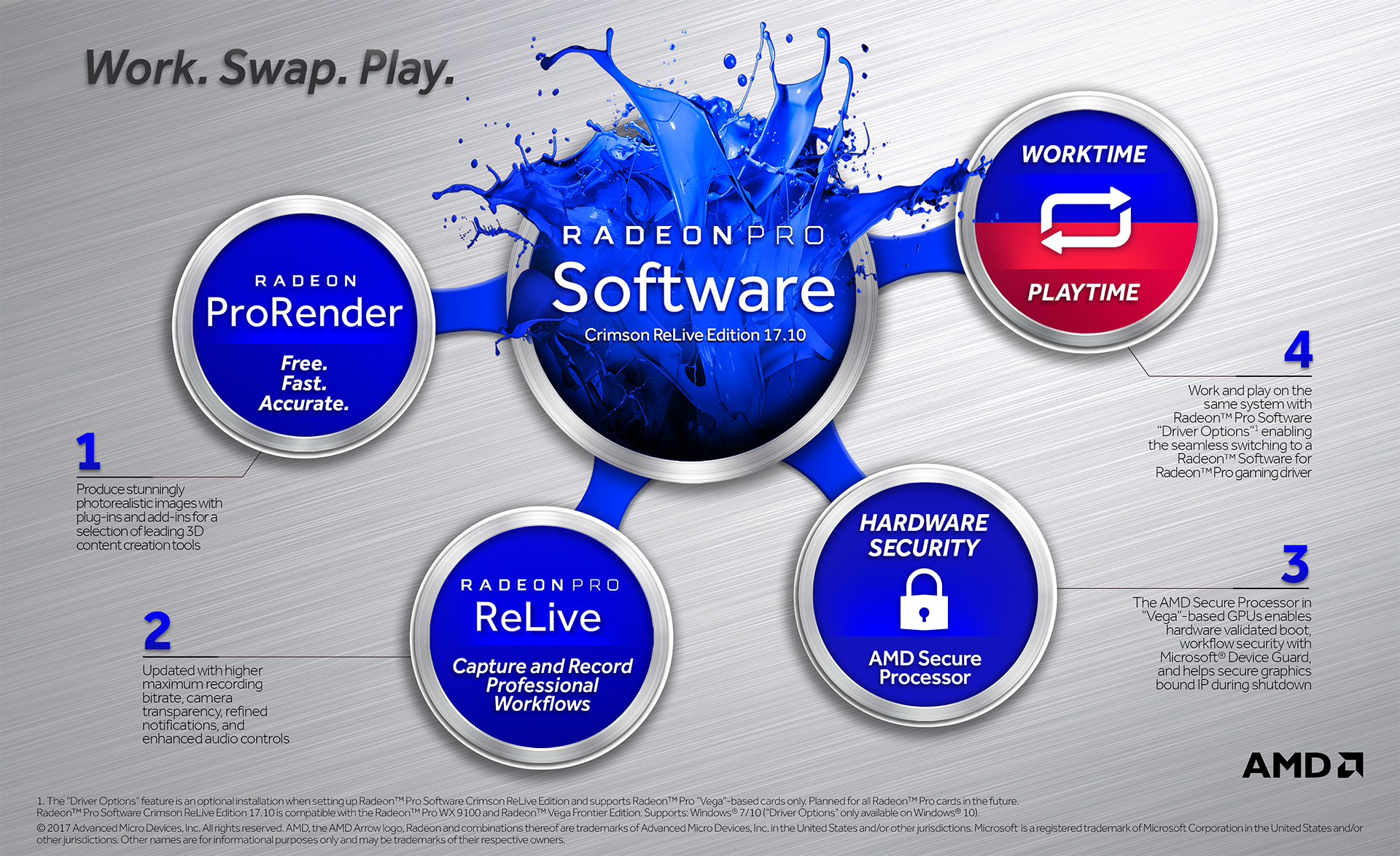 Work. Swap. Play.

RADEON PRO
Software
Crimson ReLive Edition 17.10

RADEON
ProRender
Free.
Fast.
Accurate.

1
Produce stunningly photorealistic images with plug-ins and add-ins for a selection of leading 3D content creation tools

RADEON PRO
ReLive
Capture and Record Professional Workflows

2
Updated with higher maximum recording bitrate, camera transparency, refined notifications, and enhanced audio controls

HARDWARE SECURITY
AMD Secure Processor

3
The AMD Secure Processor in "Vega"-based GPUs enables hardware validated boot, workflow security with Microsoft® Device Guard, and helps secure graphics bound IP during shutdown

WORKTIME
PLAYTIME

4
Work and play on the same system with Radeon™ Pro Software "Driver Options"$^1$ enabling the seamless switching to a Radeon™ Software for Radeon™ Pro gaming driver

AMD

1. The "Driver Options" feature is an optional installation when setting up Radeon™ Pro Software Crimson ReLive Edition and supports Radeon™ Pro "Vega"-based cards only. Planned for all Radeon™ Pro cards in the future.
Radeon™ Pro Software Crimson ReLive Edition 17.10 is compatible with the Radeon™ Pro WX 9100 and Radeon™ Vega Frontier Edition. Supports: Windows® 7/10 ("Driver Options" only available on Windows® 10).
© 2017 Advanced Micro Devices, Inc. All rights reserved. AMD, the AMD Arrow logo, Radeon and combinations thereof are trademarks of Advanced Micro Devices, Inc. in the United States and/or other jurisdictions. Microsoft is a registered trademark of Microsoft Corporation in the United States and/or other jurisdictions. Other names are for informational purposes only and may be trademarks of their respective owners.