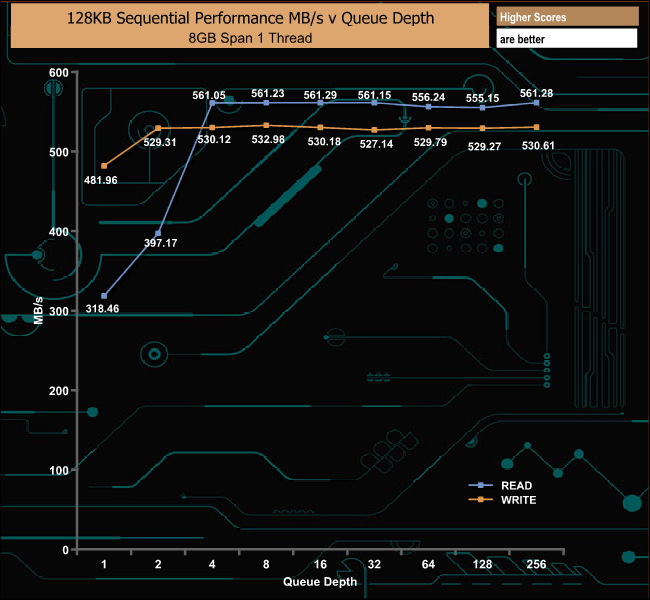 128KB Sequential Performance MB/s v Queue Depth
8GB Span 1 Thread

Higher Scores
are better

600
500
400
300
200
100
0

MB/s

561.05
561.23
561.29
561.15
556.24
555.15
561.28
529.31
530.12
532.98
530.18
527.14
529.79
529.27
530.61
481.96
397.17
318.46

READ
WRITE

1
2
4
8
16
32
64
128
256

Queue Depth