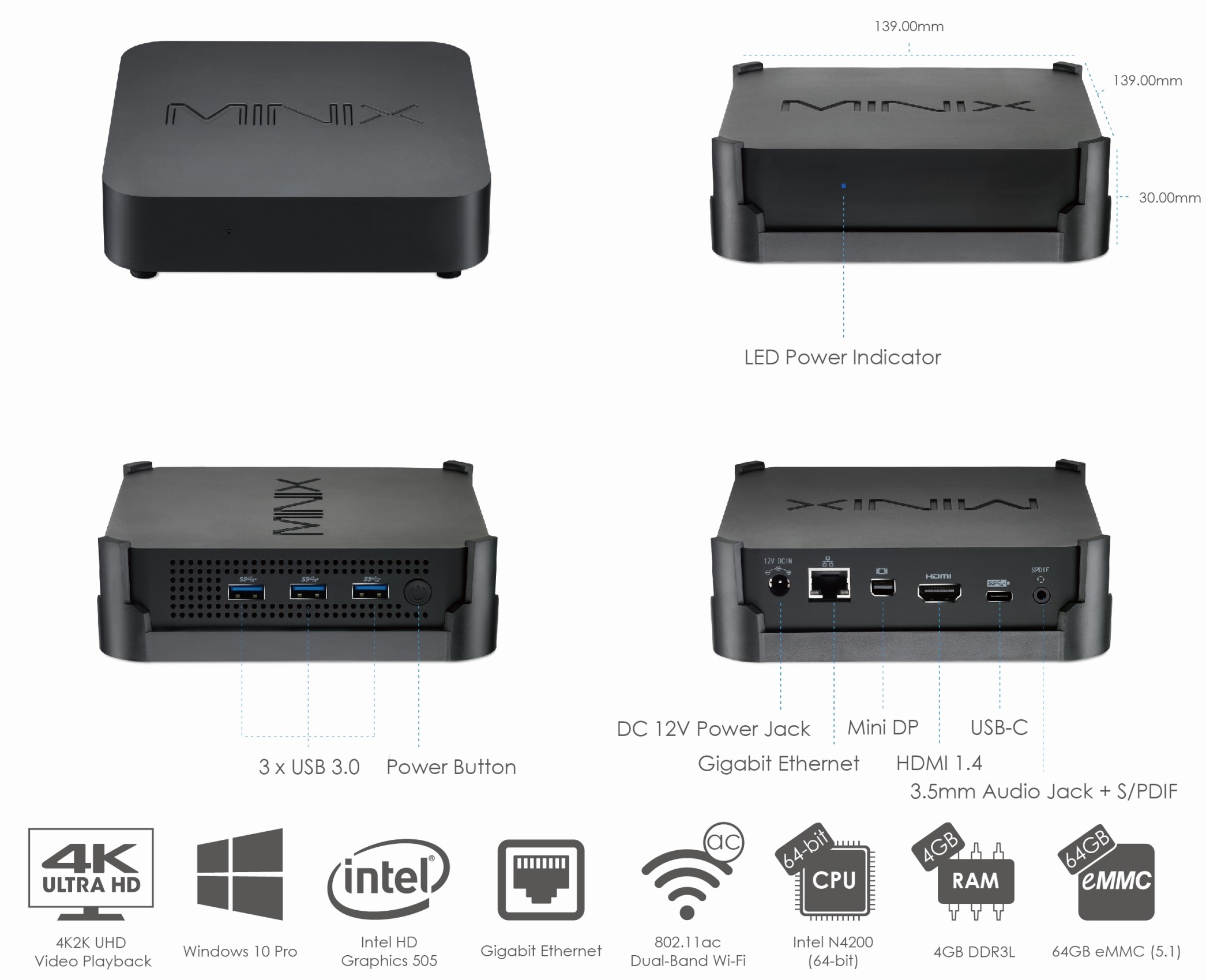 MINIX

139.00mm

139.00mm

30.00mm

MINIX

LED Power Indicator

MINIX

3 x USB 3.0

Power Button

MINIX

12V DCIN

HDMI

SPDIF

DC 12V Power Jack

Mini DP

USB-C

Gigabit Ethernet

HDMI 1.4

3.5mm Audio Jack + S/PDIF

4K ULTRA HD

4K2K UHD Video Playback

Windows 10 Pro

intel

Intel HD Graphics 505

Gigabit Ethernet

ac

802.11ac Dual-Band Wi-Fi

64-bit CPU

Intel N4200 (64-bit)

4GB RAM

4GB DDR3L

64GB eMMC

64GB eMMC (5.1)