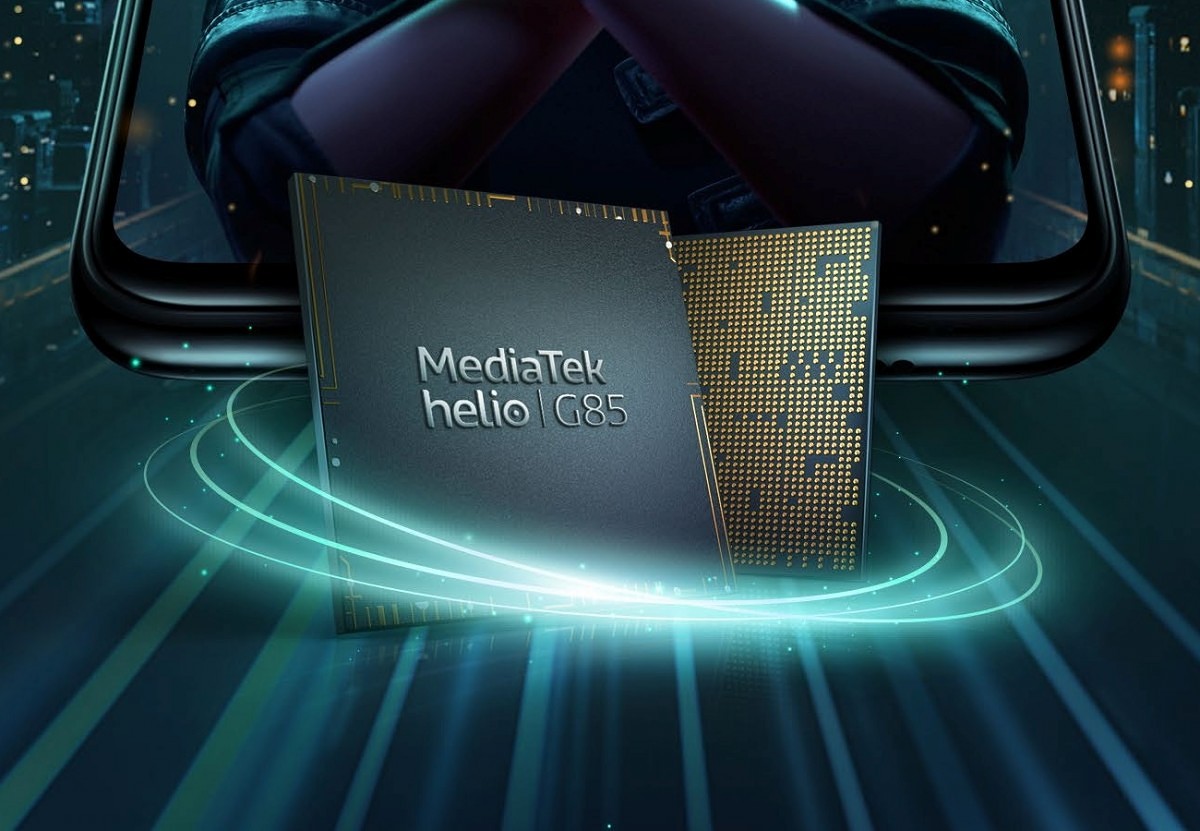 MediaTek
helio | G85