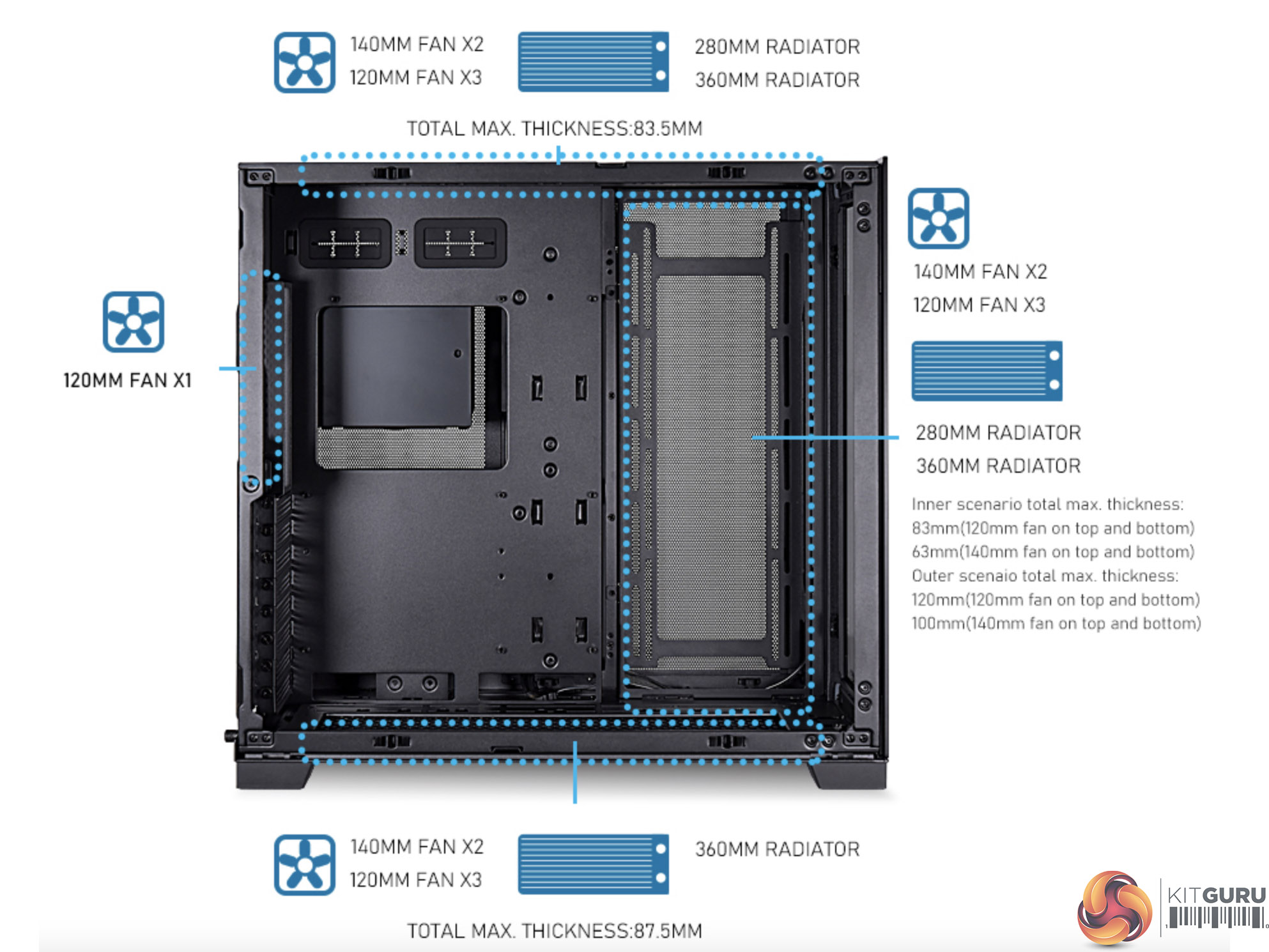 140MM FAN X2
120MM FAN X3

280MM RADIATOR
360MM RADIATOR

TOTAL MAX. THICKNESS:83.5MM

120MM FAN X1

140MM FAN X2
120MM FAN X3

280MM RADIATOR
360MM RADIATOR

Inner scenario total max. thickness:
83mm(120mm fan on top and bottom)
63mm(140mm fan on top and bottom)
Outer scenaio total max. thickness:
120mm(120mm fan on top and bottom)
100mm(140mm fan on top and bottom)

140MM FAN X2
120MM FAN X3

360MM RADIATOR

TOTAL MAX. THICKNESS:87.5MM

KITGURU