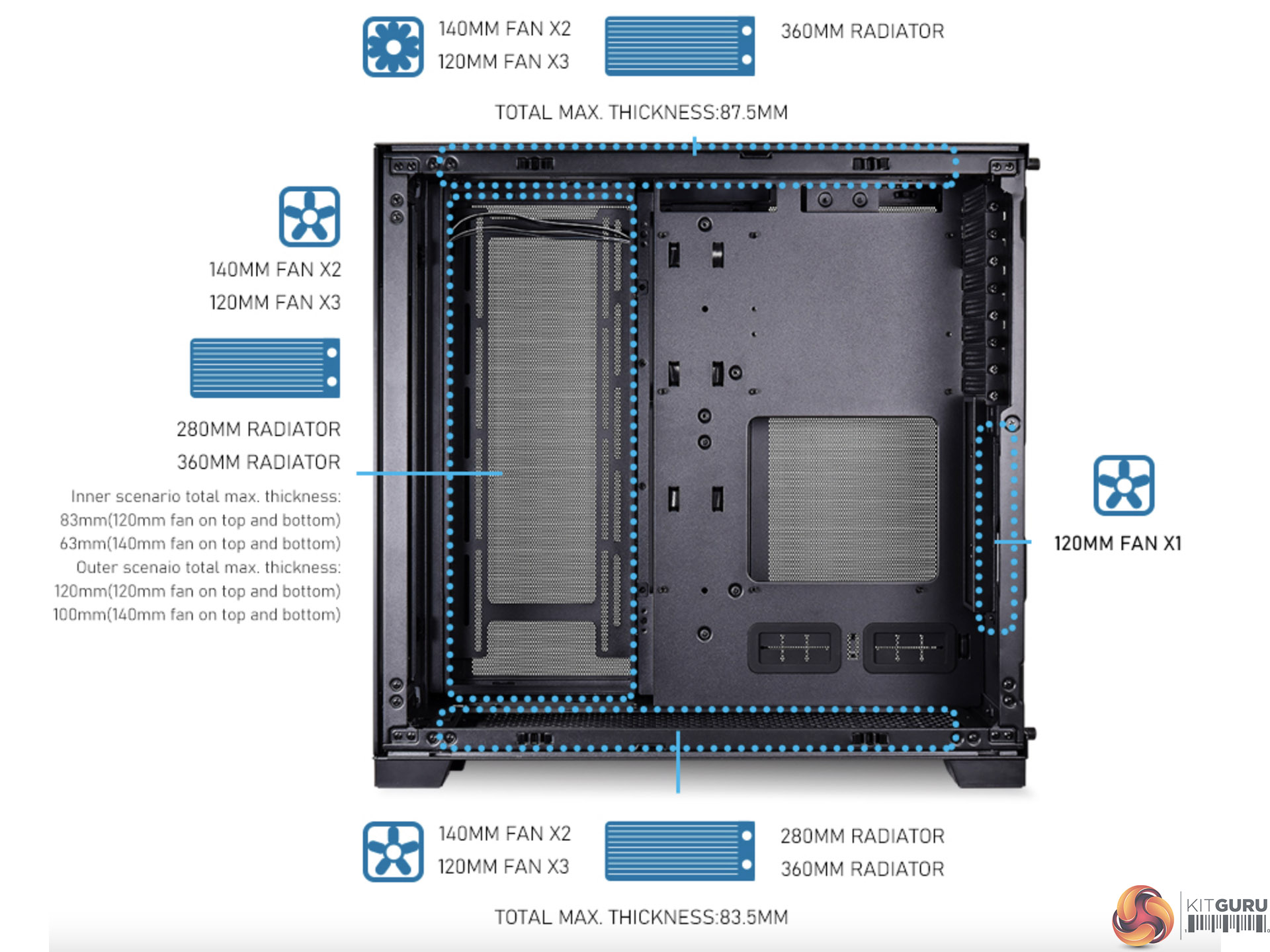 140MM FAN X2
120MM FAN X3

360MM RADIATOR

TOTAL MAX. THICKNESS:87.5MM

140MM FAN X2
120MM FAN X3

280MM RADIATOR
360MM RADIATOR

Inner scenario total max. thickness:
83mm(120mm fan on top and bottom)
63mm(140mm fan on top and bottom)
Outer scenaio total max. thickness:
120mm(120mm fan on top and bottom)
100mm(140mm fan on top and bottom)

120MM FAN X1

140MM FAN X2
120MM FAN X3

280MM RADIATOR
360MM RADIATOR

TOTAL MAX. THICKNESS:83.5MM

KITGURU