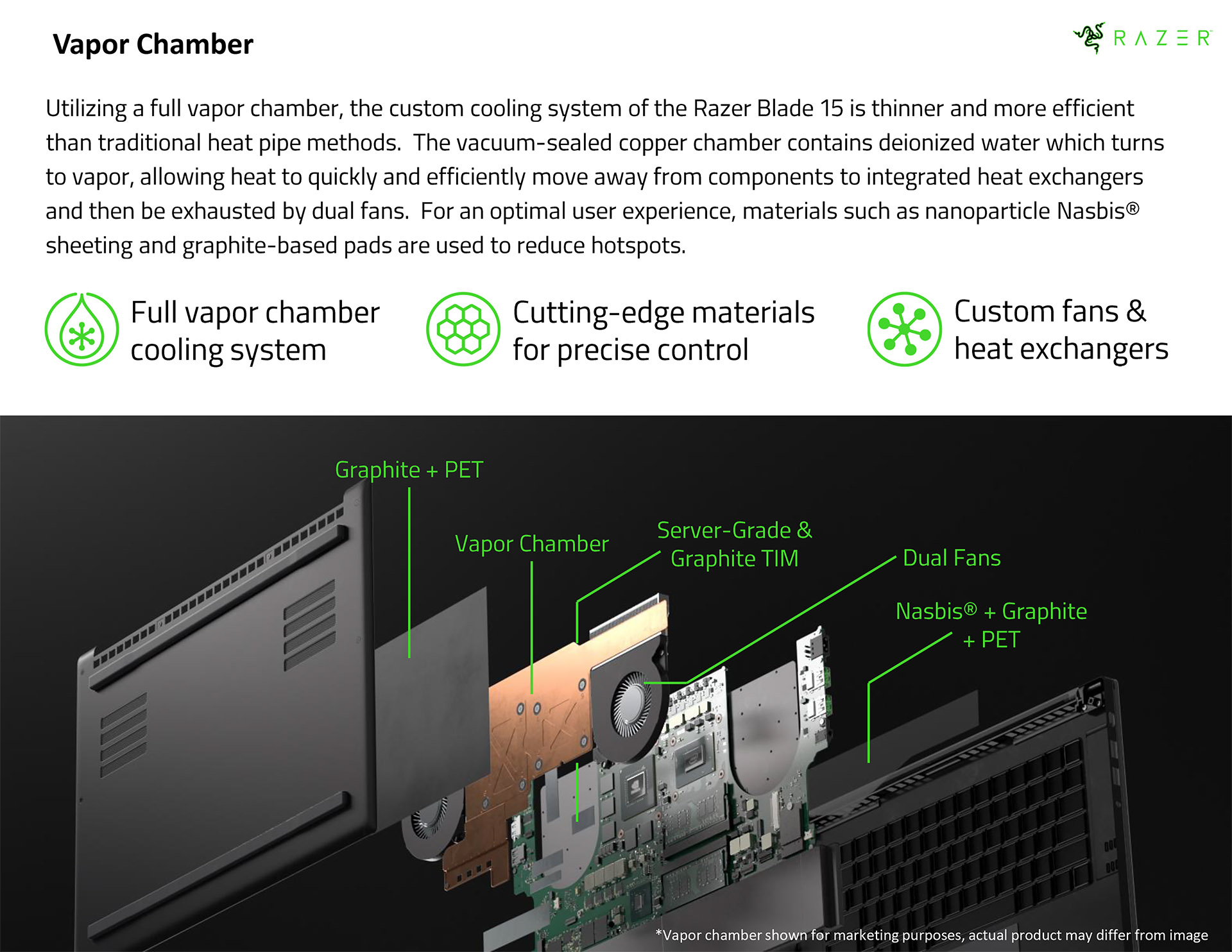 Vapor Chamber

RAZER

Utilizing a full vapor chamber, the custom cooling system of the Razer Blade 15 is thinner and more efficient than traditional heat pipe methods. The vacuum-sealed copper chamber contains deionized water which turns to vapor, allowing heat to quickly and efficiently move away from components to integrated heat exchangers and then be exhausted by dual fans. For an optimal user experience, materials such as nanoparticle Nasbis® sheeting and graphite-based pads are used to reduce hotspots.

Full vapor chamber cooling system

Cutting-edge materials for precise control

Custom fans & heat exchangers

Graphite + PET

Vapor Chamber

Server-Grade & Graphite TIM

Dual Fans

Nasbis® + Graphite + PET

*Vapor chamber shown for marketing purposes, actual product may differ from image