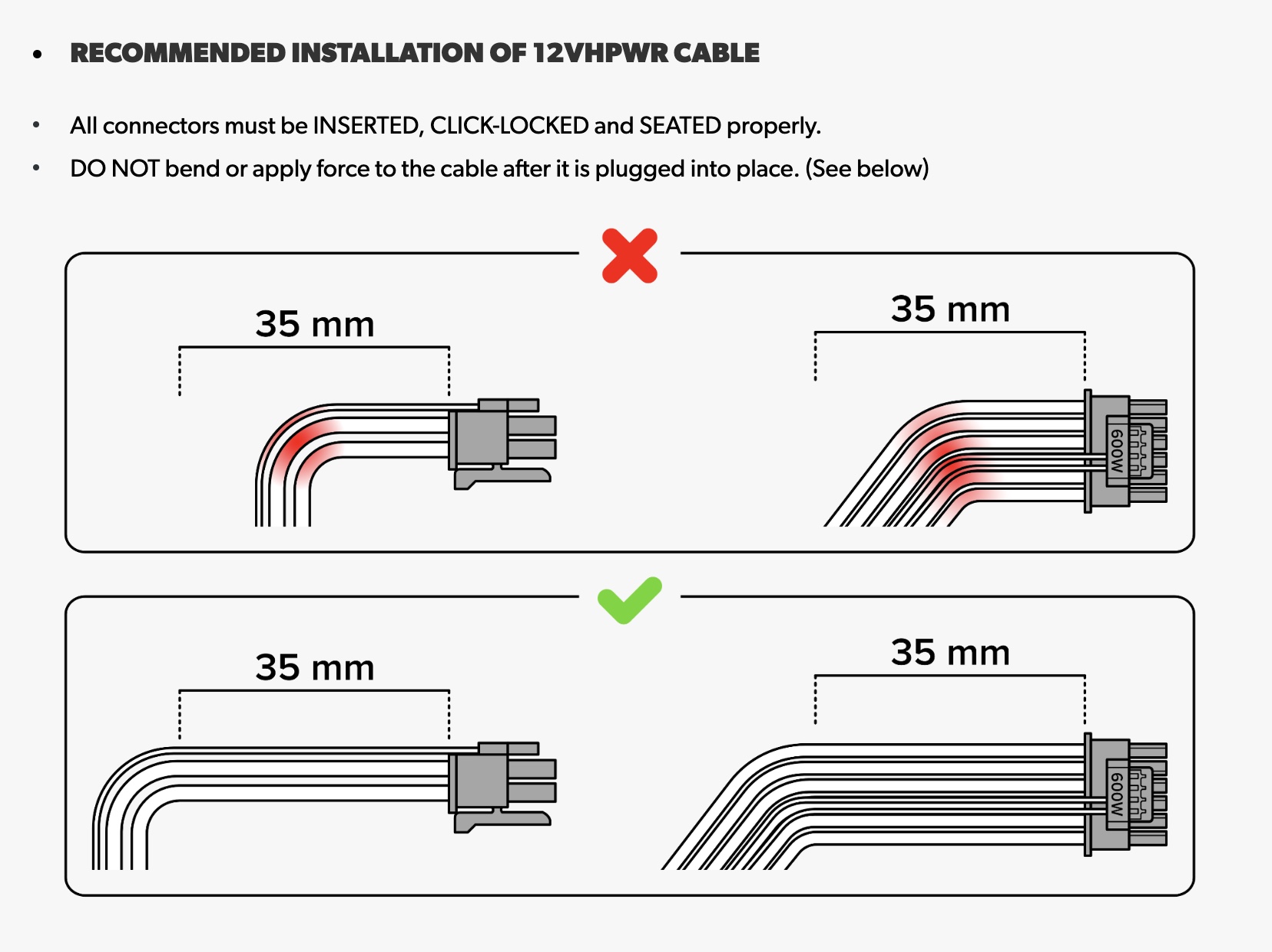 • RECOMMENDED INSTALLATION OF 12VHPWR CABLE

• All connectors must be INSERTED, CLICK-LOCKED and SEATED properly.

• DO NOT bend or apply force to the cable after it is plugged into place. (See below)

35 mm

35 mm

600W

35 mm

35 mm

600W