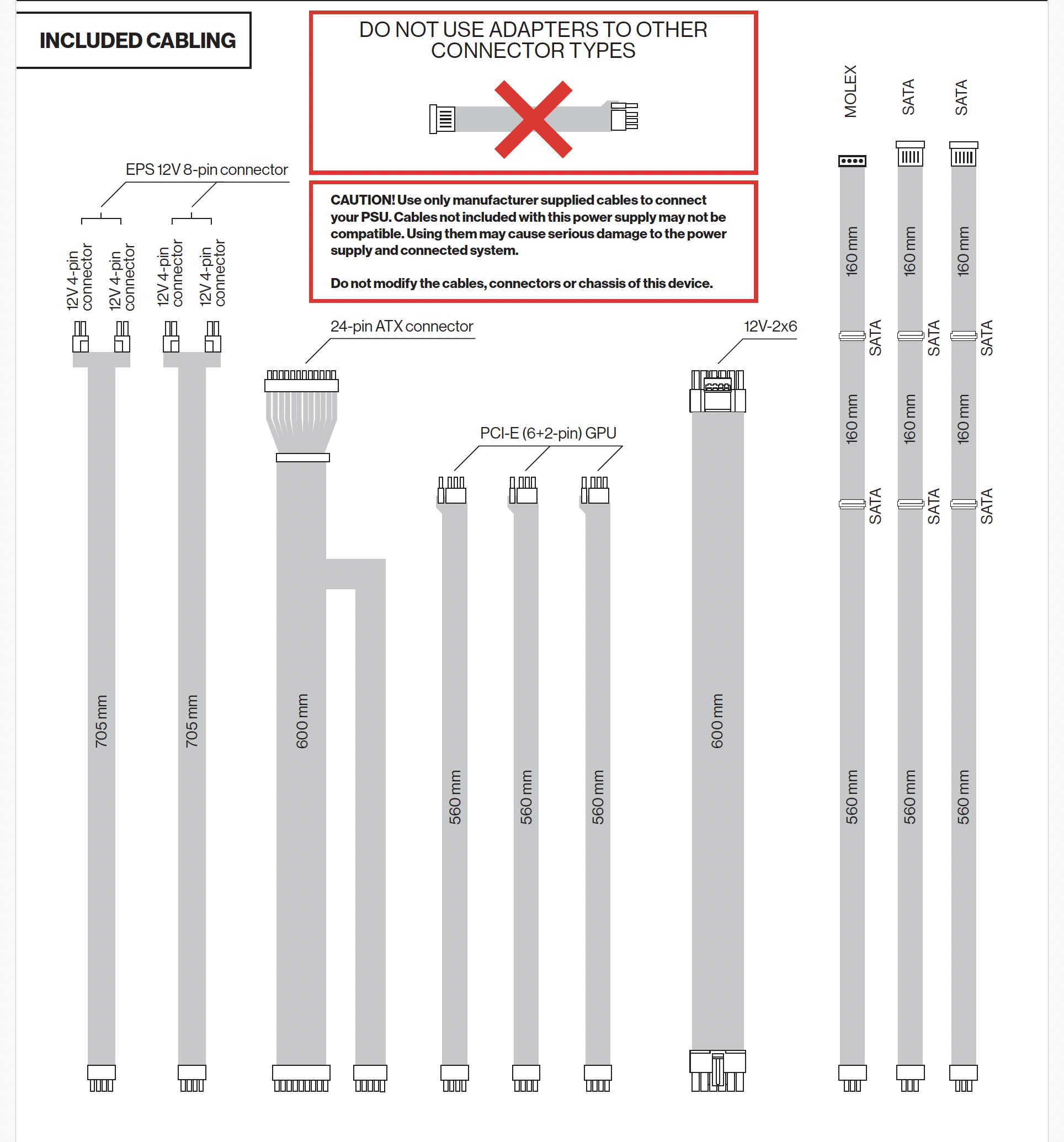 INCLUDED CABLING

DO NOT USE ADAPTERS TO OTHER CONNECTOR TYPES

CAUTION! Use only manufacturer supplied cables to connect your PSU. Cables not included with this power supply may not be compatible. Using them may cause serious damage to the power supply and connected system.

Do not modify the cables, connectors or chassis of this device.

EPS 12V 8-pin connector

12V 4-pin connector
12V 4-pin connector
12V 4-pin connector
12V 4-pin connector

705 mm
705 mm

24-pin ATX connector

600 mm

PCI-E (6+2-pin) GPU

560 mm
560 mm
560 mm

12V-2x6

600 mm

MOLEX
160 mm
SATA
160 mm
SATA
560 mm

SATA
160 mm
SATA
160 mm
SATA
560 mm

SATA
160 mm
SATA
160 mm
SATA
560 mm